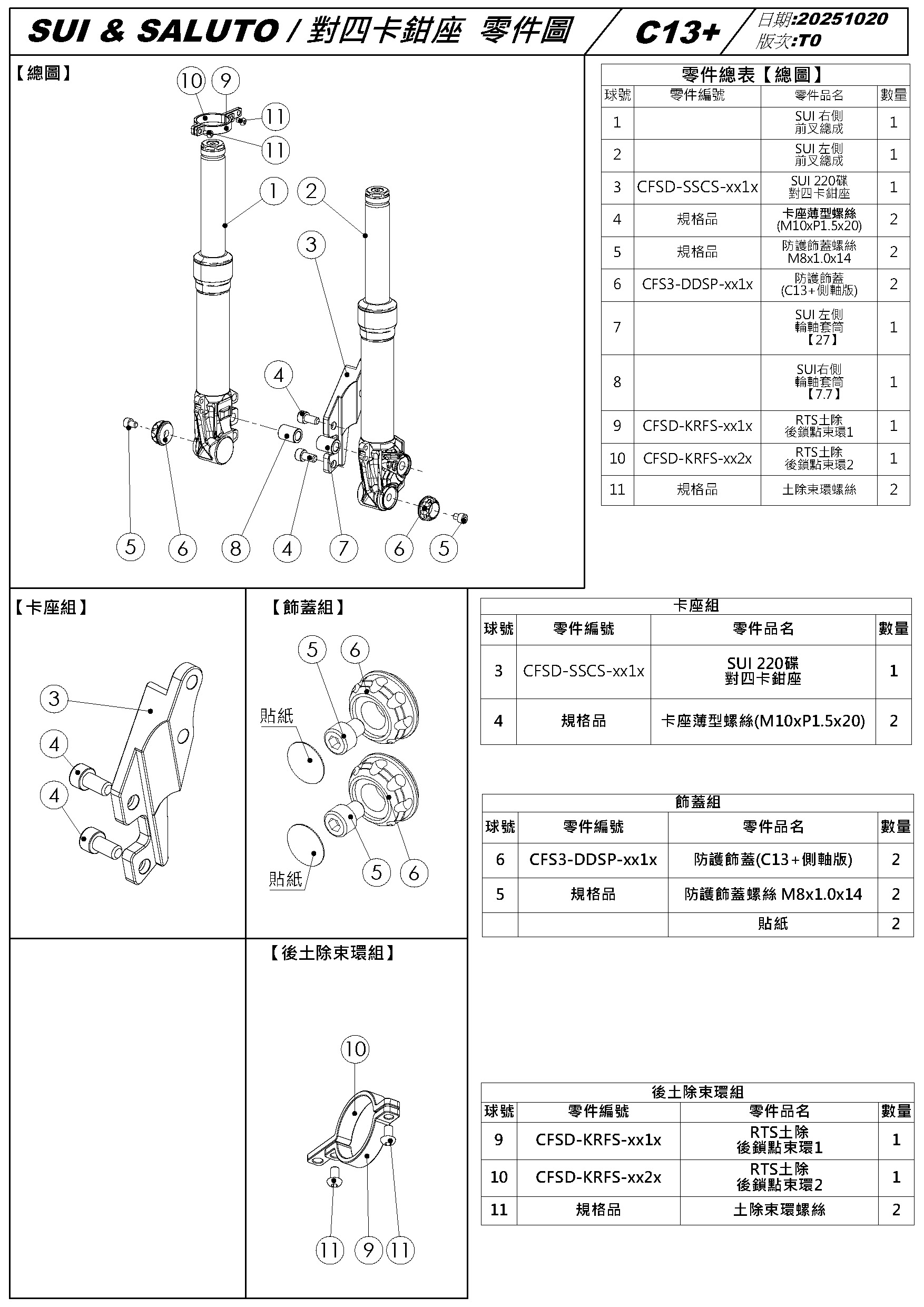 SUI & SALUTO / 對四卡鉗座 零件圖 C13+ 日期:20251020 版次:T0

【總圖】

10 9 11 11 1 2 3 4 5 6 8 4 7 6 5

零件總表【總圖】

| 球號 | 零件編號 | 零件品名 | 數量 |
|---|---|---|---|
| 1 | | SUI 右側 前叉總成 | 1 |
| 2 | | SUI 左側 前叉總成 | 1 |
| 3 | CFSD-SSCS-xx1x | SUI 220碟 對四卡鉗座 | 1 |
| 4 | 規格品 | 卡座薄型螺絲 (M10xP1.5x20) | 2 |
| 5 | 規格品 | 防護飾蓋螺絲 M8x1.0x14 | 2 |
| 6 | CFS3-DDSP-xx1x | 防護飾蓋 (C13+側軸版) | 2 |
| 7 | | SUI 左側 輪軸套筒 【27】 | 1 |
| 8 | | SUI右側 輪軸套筒 【7.7】 | 1 |
| 9 | CFSD-KRFS-xx1x | RTS土除 後鎖點束環1 | 1 |
| 10 | CFSD-KRFS-xx2x | RTS土除 後鎖點束環2 | 1 |
| 11 | 規格品 | 土除束環螺絲 | 2 |

【卡座組】

3 4 4

【飾蓋組】

5 6 貼紙 貼紙 5 6

卡座組

| 球號 | 零件編號 | 零件品名 | 數量 |
|---|---|---|---|
| 3 | CFSD-SSCS-xx1x | SUI 220碟 對四卡鉗座 | 1 |
| 4 | 規格品 | 卡座薄型螺絲(M10xP1.5x20) | 2 |

飾蓋組

| 球號 | 零件編號 | 零件品名 | 數量 |
|---|---|---|---|
| 6 | CFS3-DDSP-xx1x | 防護飾蓋(C13+側軸版) | 2 |
| 5 | 規格品 | 防護飾蓋螺絲 M8x1.0x14 | 2 |
| | | 貼紙 | 2 |

【後土除束環組】

10 11 9 11

後土除束環組

| 球號 | 零件編號 | 零件品名 | 數量 |
|---|---|---|---|
| 9 | CFSD-KRFS-xx1x | RTS土除 後鎖點束環1 | 1 |
| 10 | CFSD-KRFS-xx2x | RTS土除 後鎖點束環2 | 1 |
| 11 | 規格品 | 土除束環螺絲 | 2 |