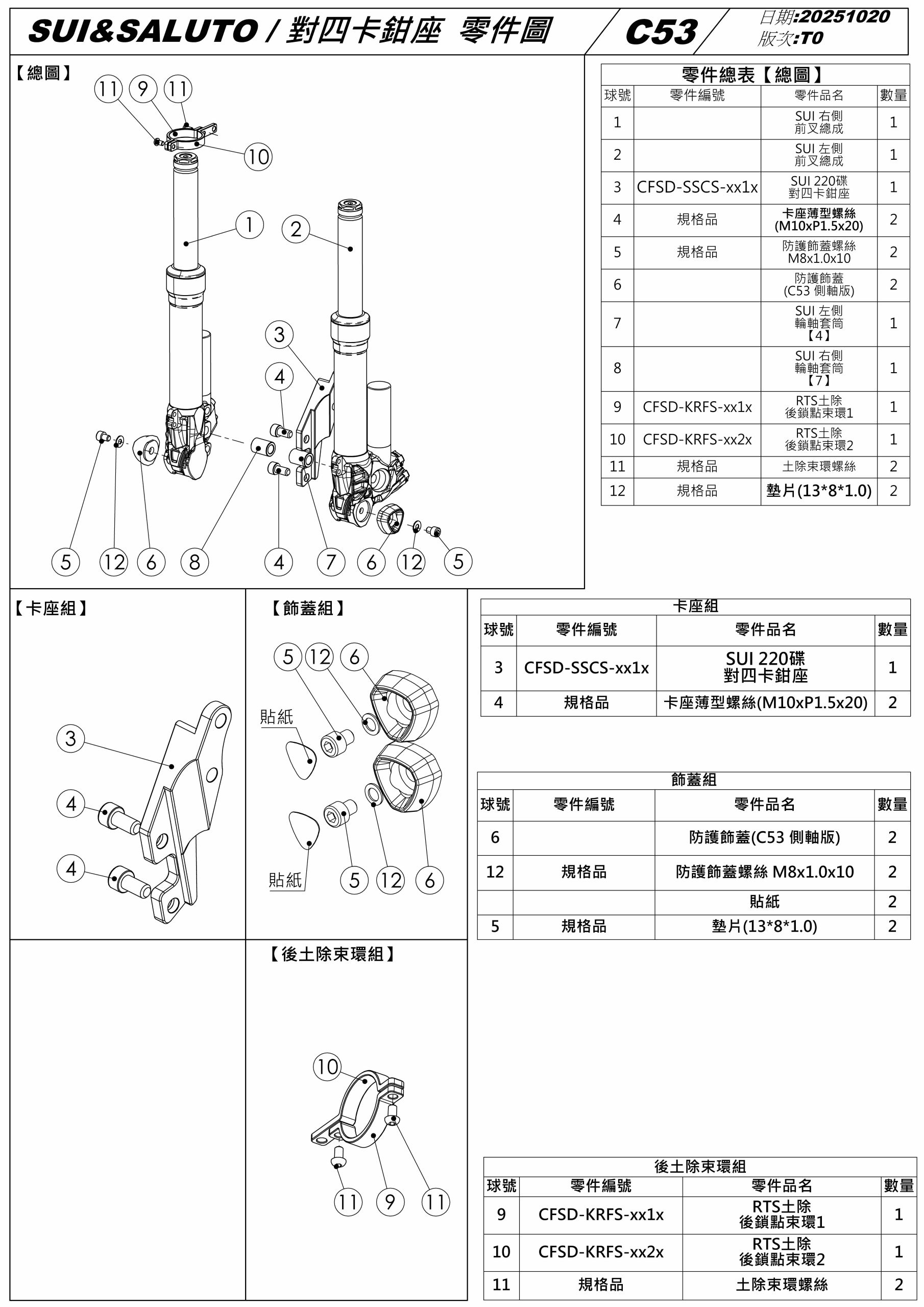 SUI&SALUTO / 對四卡鉗座 零件圖

C53

日期:20251020
版次:T0

【總圖】

11 9 11

10

1 2

3

4

5 12 6 8 4 7 6 12 5

零件總表【總圖】

| 球號 | 零件編號 | 零件品名 | 數量 |
|---|---|---|---|
| 1 | | SUI 右側 前叉總成 | 1 |
| 2 | | SUI 左側 前叉總成 | 1 |
| 3 | CFSD-SSCS-xx1x | SUI 220碟 對四卡鉗座 | 1 |
| 4 | 規格品 | 卡座薄型螺絲 (M10xP1.5x20) | 2 |
| 5 | 規格品 | 防護飾蓋螺絲 M8x1.0x10 | 2 |
| 6 | | 防護飾蓋 (C53 側軸版) | 2 |
| 7 | | SUI 左側 輪軸套筒 【4】 | 1 |
| 8 | | SUI 右側 輪軸套筒 【7】 | 1 |
| 9 | CFSD-KRFS-xx1x | RTS土除 後鎖點束環1 | 1 |
| 10 | CFSD-KRFS-xx2x | RTS土除 後鎖點束環2 | 1 |
| 11 | 規格品 | 土除束環螺絲 | 2 |
| 12 | 規格品 | 墊片(13*8*1.0) | 2 |

【卡座組】

3

4

4

【飾蓋組】

5 12 6

貼紙

貼紙

5 12 6

卡座組

| 球號 | 零件編號 | 零件品名 | 數量 |
|---|---|---|---|
| 3 | CFSD-SSCS-xx1x | SUI 220碟 對四卡鉗座 | 1 |
| 4 | 規格品 | 卡座薄型螺絲(M10xP1.5x20) | 2 |

飾蓋組

| 球號 | 零件編號 | 零件品名 | 數量 |
|---|---|---|---|
| 6 | | 防護飾蓋(C53 側軸版) | 2 |
| 12 | 規格品 | 防護飾蓋螺絲 M8x1.0x10 | 2 |
| | | 貼紙 | 2 |
| 5 | 規格品 | 墊片(13*8*1.0) | 2 |

【後土除束環組】

10

11 9 11

後土除束環組

| 球號 | 零件編號 | 零件品名 | 數量 |
|---|---|---|---|
| 9 | CFSD-KRFS-xx1x | RTS土除 後鎖點束環1 | 1 |
| 10 | CFSD-KRFS-xx2x | RTS土除 後鎖點束環2 | 1 |
| 11 | 規格品 | 土除束環螺絲 | 2 |