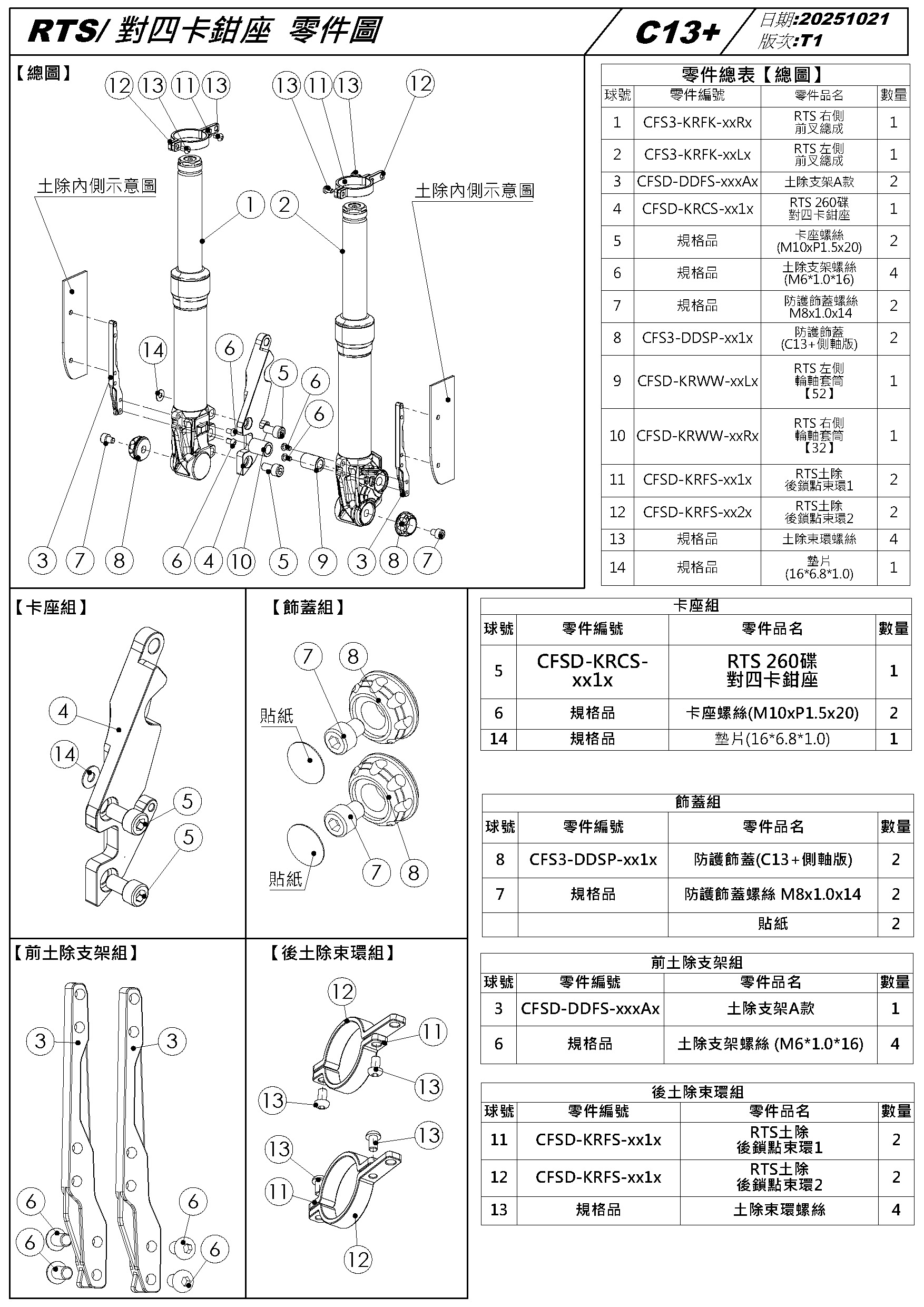 RTS/ 對四卡鉗座 零件圖

C13+

日期:20251021
版次:T1

【總圖】

12 13 11 13 13 11 13 12

土除內側示意圖 土除內側示意圖

1 2

14 6 5 6 6

3 7 8 6 4 10 5 9 3 8 7

零件總表【總圖】

| 球號 | 零件編號 | 零件品名 | 數量 |
|---|---|---|---|
| 1 | CFS3-KRFK-xxRx | RTS 右側 前叉總成 | 1 |
| 2 | CFS3-KRFK-xxLx | RTS 左側 前叉總成 | 1 |
| 3 | CFSD-DDFS-xxxAx | 土除支架A款 | 2 |
| 4 | CFSD-KRCS-xx1x | RTS 260碟 對四卡鉗座 | 1 |
| 5 | 規格品 | 卡座螺絲 (M10xP1.5x20) | 2 |
| 6 | 規格品 | 土除支架螺絲 (M6*1.0*16) | 4 |
| 7 | 規格品 | 防護飾蓋螺絲 M8x1.0x14 | 2 |
| 8 | CFS3-DDSP-xx1x | 防護飾蓋 (C13+側軸版) | 2 |
| 9 | CFSD-KRWW-xxLx | RTS 左側 輪軸套筒 【52】 | 1 |
| 10 | CFSD-KRWW-xxRx | RTS 右側 輪軸套筒 【32】 | 1 |
| 11 | CFSD-KRFS-xx1x | RTS土除 後鎖點束環1 | 2 |
| 12 | CFSD-KRFS-xx2x | RTS土除 後鎖點束環2 | 2 |
| 13 | 規格品 | 土除束環螺絲 | 4 |
| 14 | 規格品 | 墊片 (16*6.8*1.0) | 1 |

【卡座組】

4 14 5 5

【飾蓋組】

7 8 貼紙 貼紙 7 8

卡座組

| 球號 | 零件編號 | 零件品名 | 數量 |
|---|---|---|---|
| 5 | CFSD-KRCS-xx1x | RTS 260碟 對四卡鉗座 | 1 |
| 6 | 規格品 | 卡座螺絲(M10xP1.5x20) | 2 |
| 14 | 規格品 | 墊片(16*6.8*1.0) | 1 |

飾蓋組

| 球號 | 零件編號 | 零件品名 | 數量 |
|---|---|---|---|
| 8 | CFS3-DDSP-xx1x | 防護飾蓋(C13+側軸版) | 2 |
| 7 | 規格品 | 防護飾蓋螺絲 M8x1.0x14 | 2 |
| | | 貼紙 | 2 |

【前土除支架組】

3 3 6 6 6 6

【後土除束環組】

12 11 13 13 13 13 11 12

前土除支架組

| 球號 | 零件編號 | 零件品名 | 數量 |
|---|---|---|---|
| 3 | CFSD-DDFS-xxxAx | 土除支架A款 | 1 |
| 6 | 規格品 | 土除支架螺絲 (M6*1.0*16) | 4 |

後土除束環組

| 球號 | 零件編號 | 零件品名 | 數量 |
|---|---|---|---|
| 11 | CFSD-KRFS-xx1x | RTS土除 後鎖點束環1 | 2 |
| 12 | CFSD-KRFS-xx1x | RTS土除 後鎖點束環2 | 2 |
| 13 | 規格品 | 土除束環螺絲 | 4 |